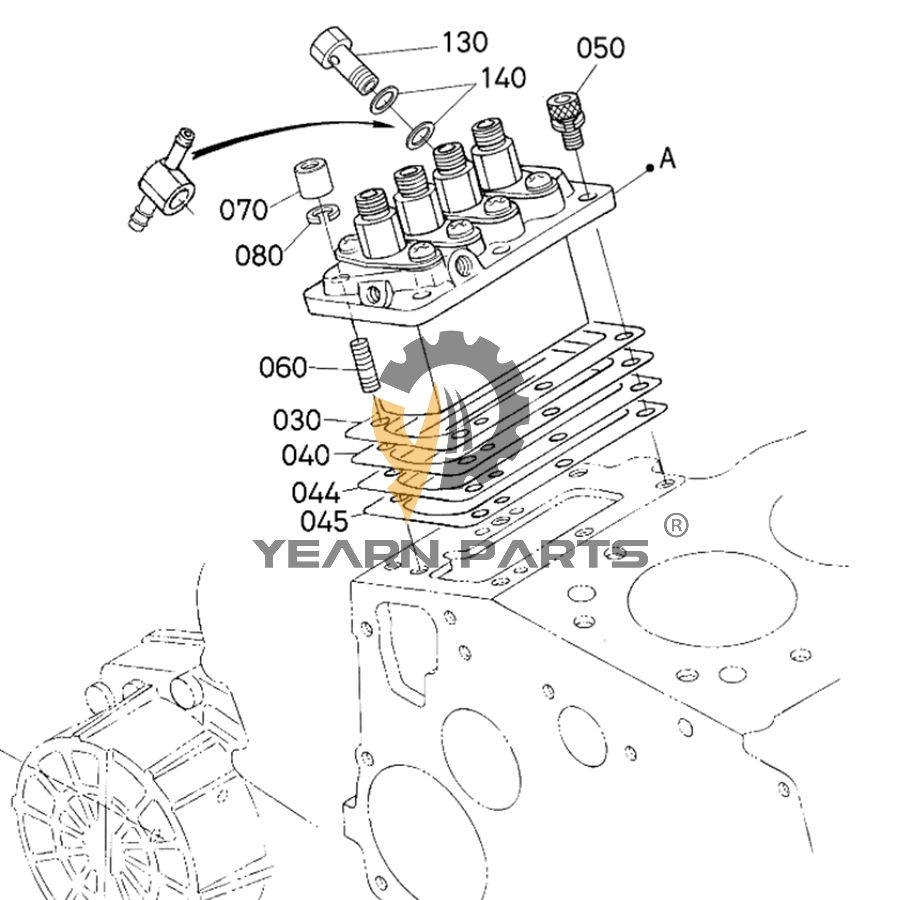 130
050
140
A
070
080
060
030
040
044
045
YEARN PARTS ®