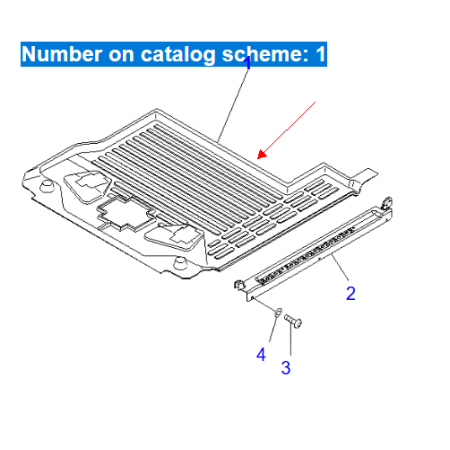 Number on catalog scheme: 1

1

2

4

3