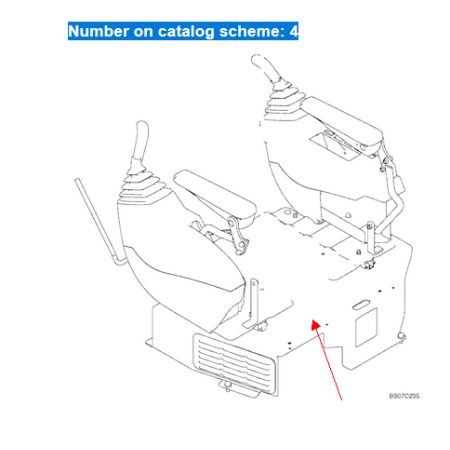 Number on catalog scheme: 4

BS07C235