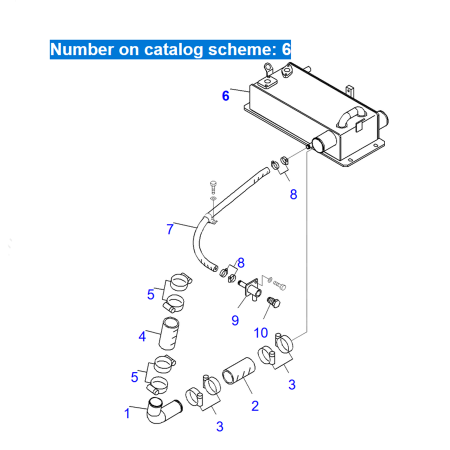 Number on catalog scheme: 6

6

8

7

8

5

9

10

4

5

3

2

1

3