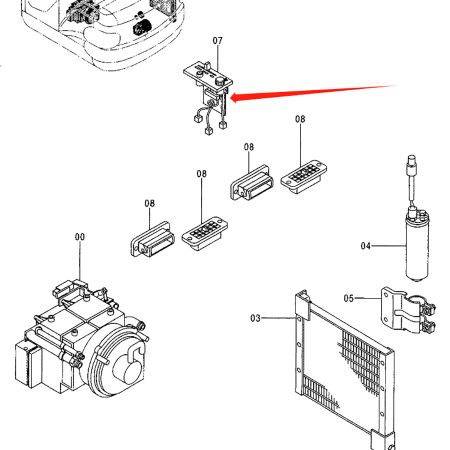 07

08

08

08

08

00

04

05

03