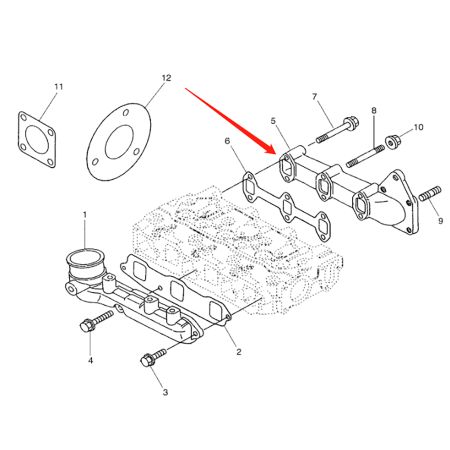 11
12
7
5
8
10
6
9
1
2
4
3