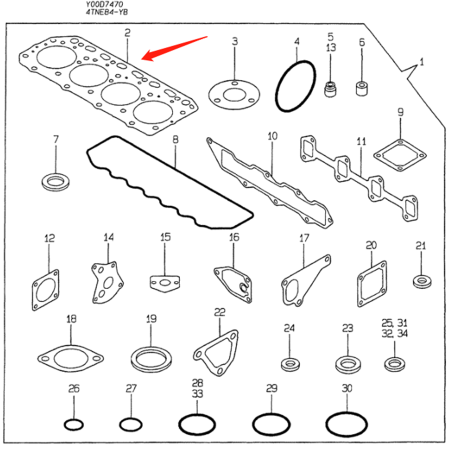 Y00D7470
4TNE84-YB

2
3
4
5
13
6
1
7
8
10
11
9
12
14
15
16
17
20
21
18
19
22
24
23
25, 31
32, 34
26
27
28
33
29
30