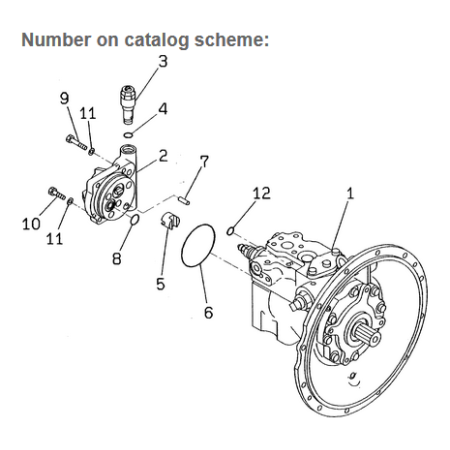 Number on catalog scheme:

3
9
11
4
2
7
12
1
10
11
8
5
6