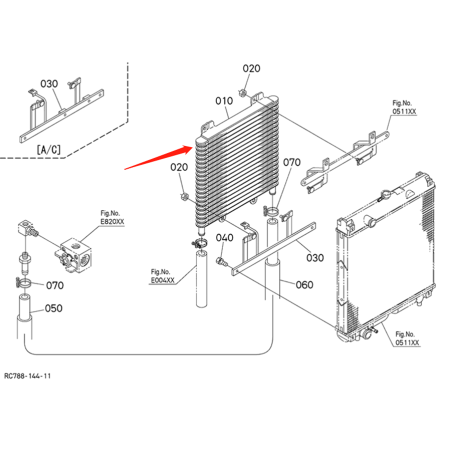 030
[A/C]
020
010
Fig.No.
0511XX
020
070
Fig.No.
E820XX
040
030
Fig.No.
E004XX
070
060
050
Fig.No.
0511XX
RC788-144-11