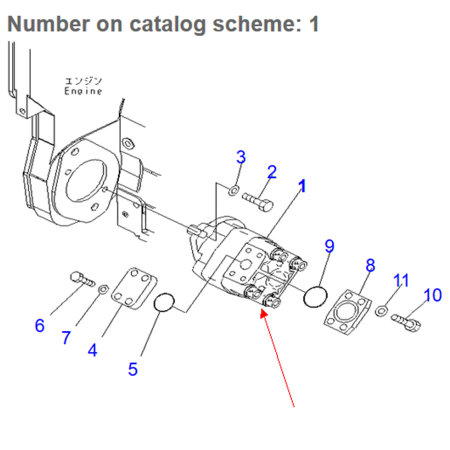 Number on catalog scheme: 1

エンジン
Engine

3
2
1
9
8
11
10
6
7
4
5