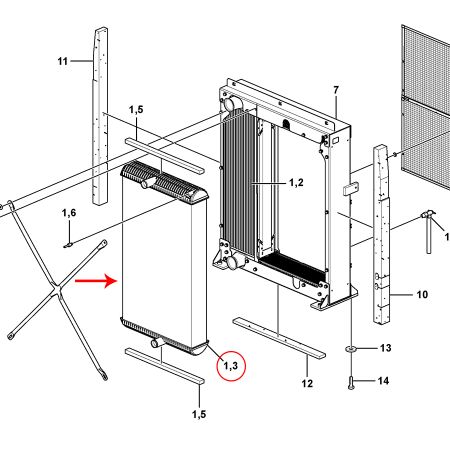 11
1,5
7
1,2
1,6
1
10
1,3
13
12
14
1,5