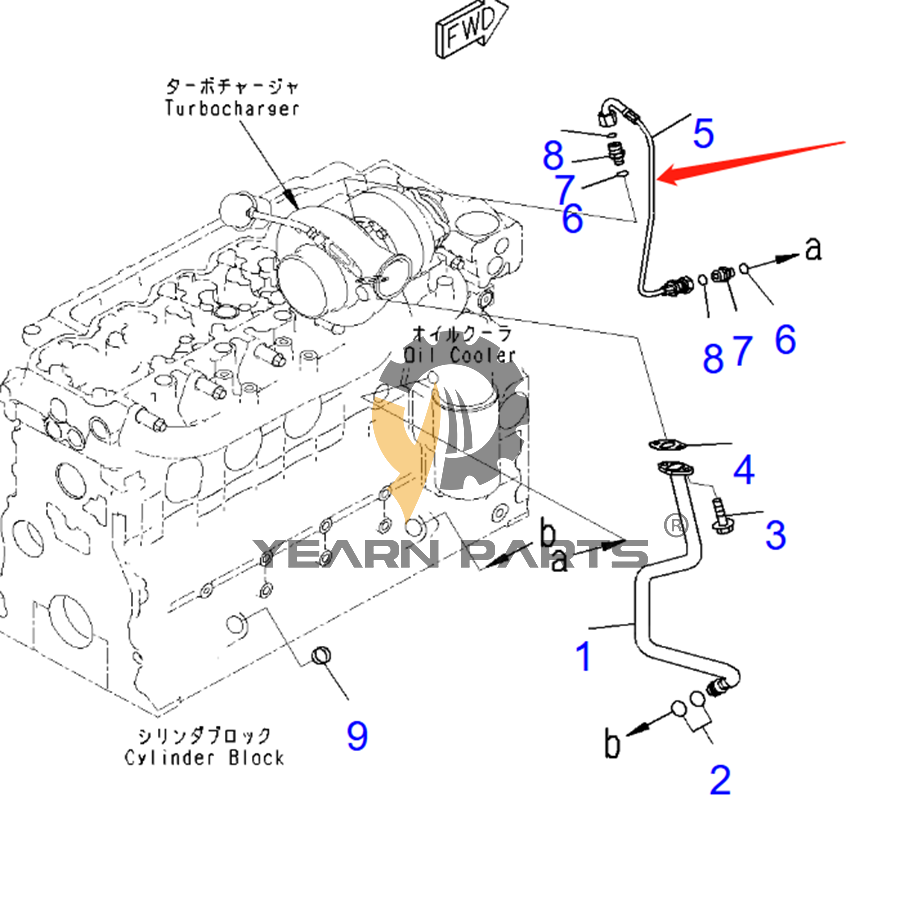 FWD

ターボチャージャ
Turbocharger

5
8
7
6
a
8 7 6

オイルクーラ
Oil Cooler

4
3
b
a
YEARN PARTS ®

1
b
2
9

シリンダブロック
Cylinder Block