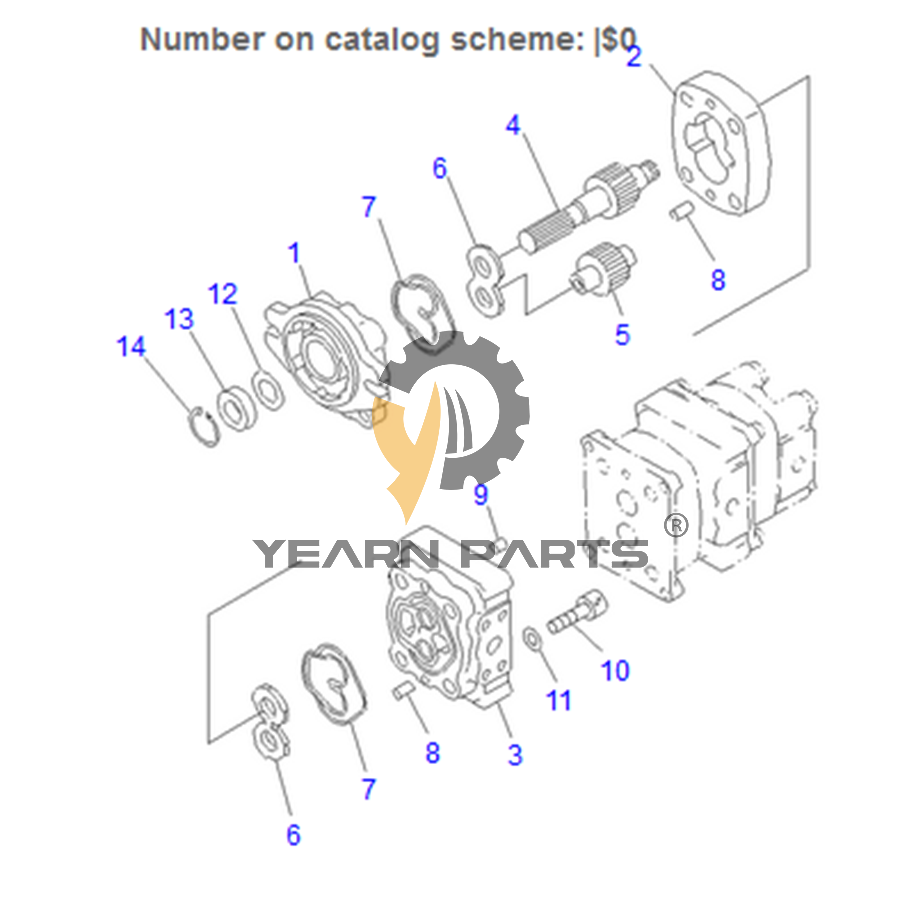 Number on catalog scheme: |$0

2
4
6
7
8
1
5
12
13
14
9
YEARN PARTS ®
10
11
8
3
7
6