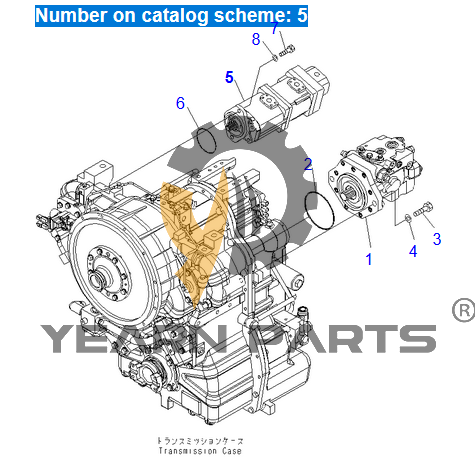 Number on catalog scheme: 5

7
8
5
6
2
1
4
3

YEARN PARTS ®

トランスミッションケース
Transmission Case